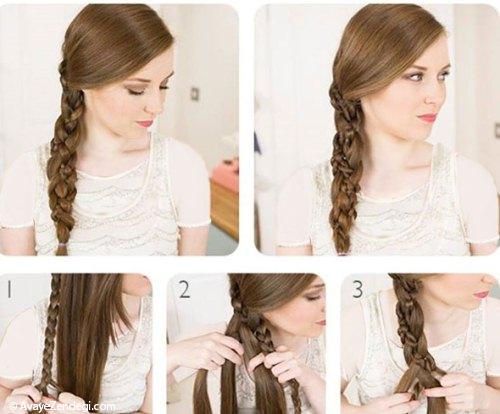 1

2

3

© AvayeZendegi.com